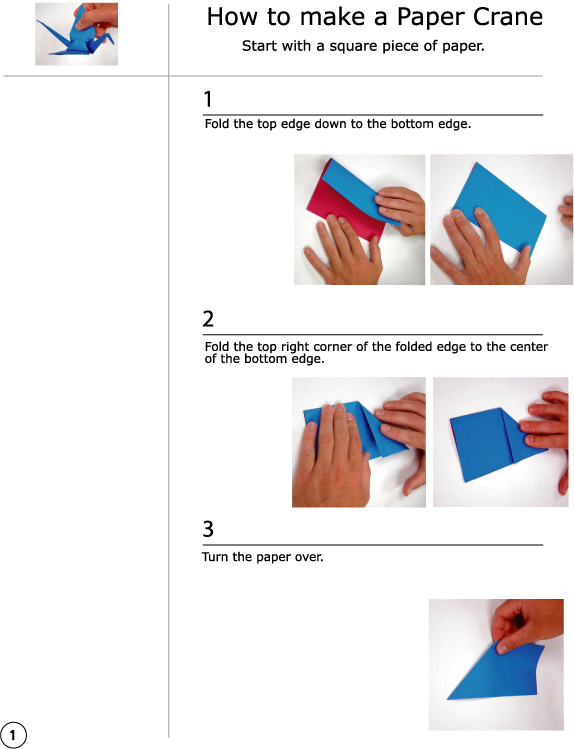 How to make a Paper Crane

Start with a square piece of paper.

1

Fold the top edge down to the bottom edge.

2

Fold the top right corner of the folded edge to the center of the bottom edge.

3

Turn the paper over.

1